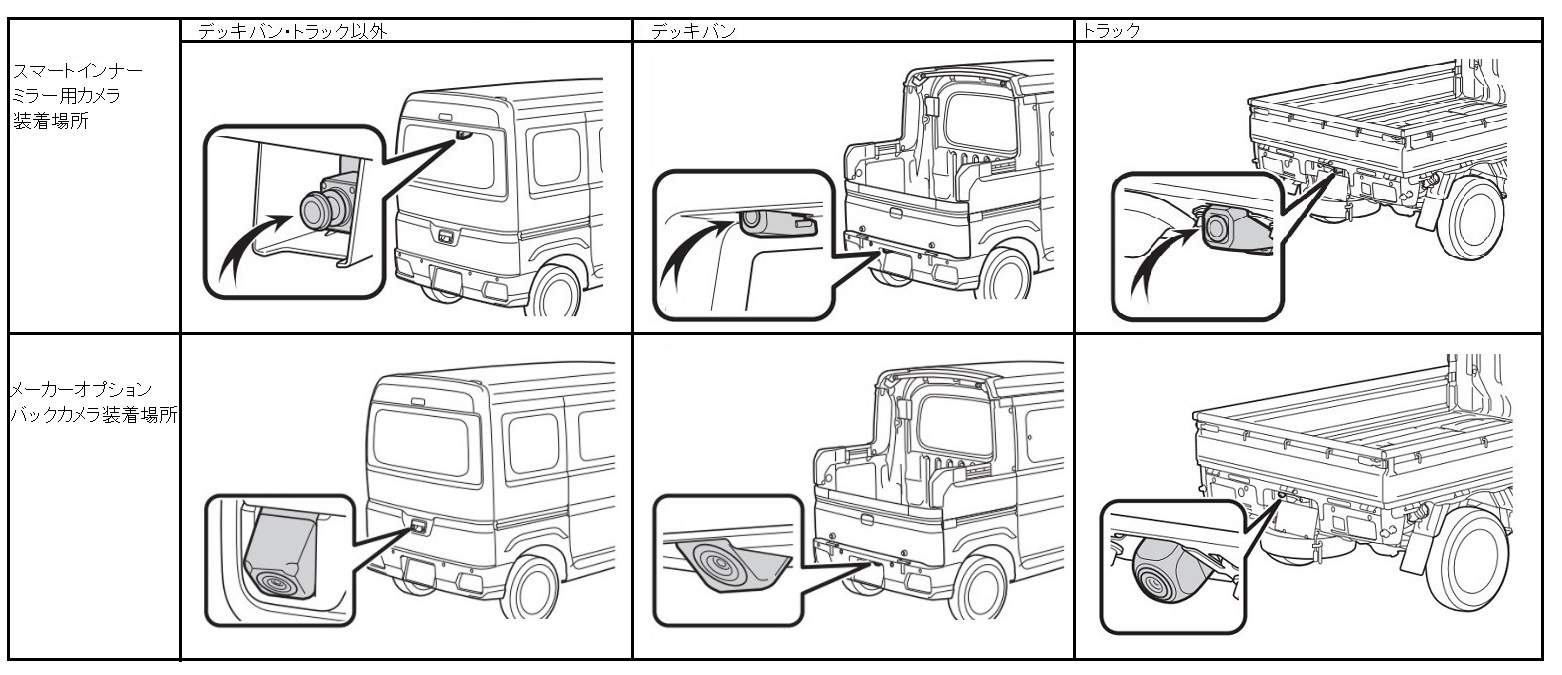 | | デッキバン・トラック以外 | デッキバン | トラック |
|---|---|---|---|
| スマートインナーミラー用カメラ装着場所 | | | |
| メーカーオプションバックカメラ装着場所 | | | |