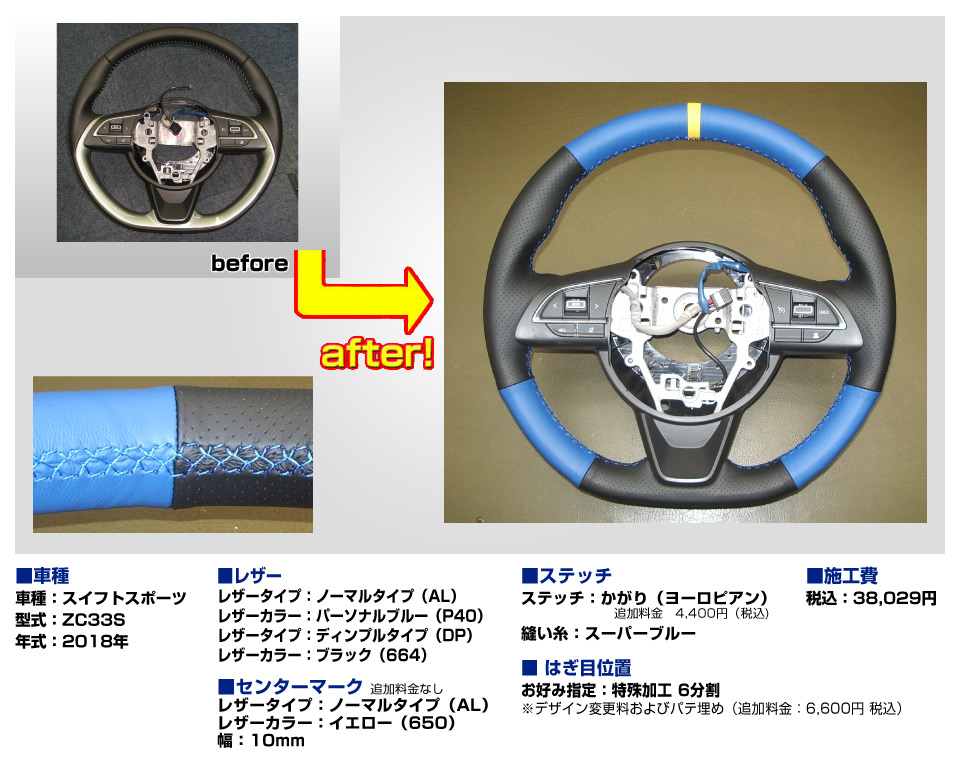 before

after!

■車種
車種：スイフトスポーツ
型式：ZC33S
年式：2018年

■レザー
レザータイプ：ノーマルタイプ（AL）
レザーカラー：パーソナルブルー（P40）
レザータイプ：ディンプルタイプ（DP）
レザーカラー：ブラック（664）

■センターマーク 追加料金なし
レザータイプ：ノーマルタイプ（AL）
レザーカラー：イエロー（650）
幅：10mm

■ステッチ
ステッチ：かがり（ヨーロピアン）
追加料金 4,400円（税込）
縫い糸：スーパーブルー

■ はぎ目位置
お好み指定：特殊加工 6分割
※デザイン変更料およびパテ埋め（追加料金：6,600円 税込）

■施工費
税込：38,029円