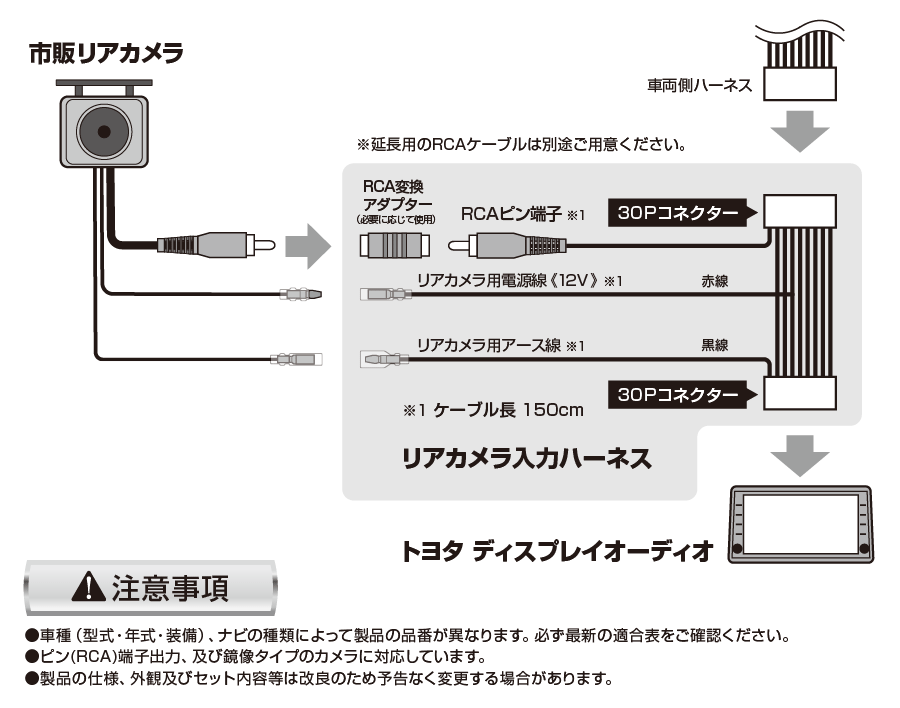 市販リアカメラ

車両側ハーネス

※延長用のRCAケーブルは別途ご用意ください。

RCA変換アダプター
(必要に応じて使用)

RCAピン端子 ※1

30Pコネクター

リアカメラ用電源線《12V》※1

赤線

リアカメラ用アース線 ※1

黒線

30Pコネクター

※1 ケーブル長 150cm

リアカメラ入力ハーネス

トヨタ ディスプレイオーディオ

注意事項

●車種（型式・年式・装備）、ナビの種類によって製品の品番が異なります。必ず最新の適合表をご確認ください。
●ピン(RCA)端子出力、及び鏡像タイプのカメラに対応しています。
●製品の仕様、外観及びセット内容等は改良のため予告なく変更する場合があります。