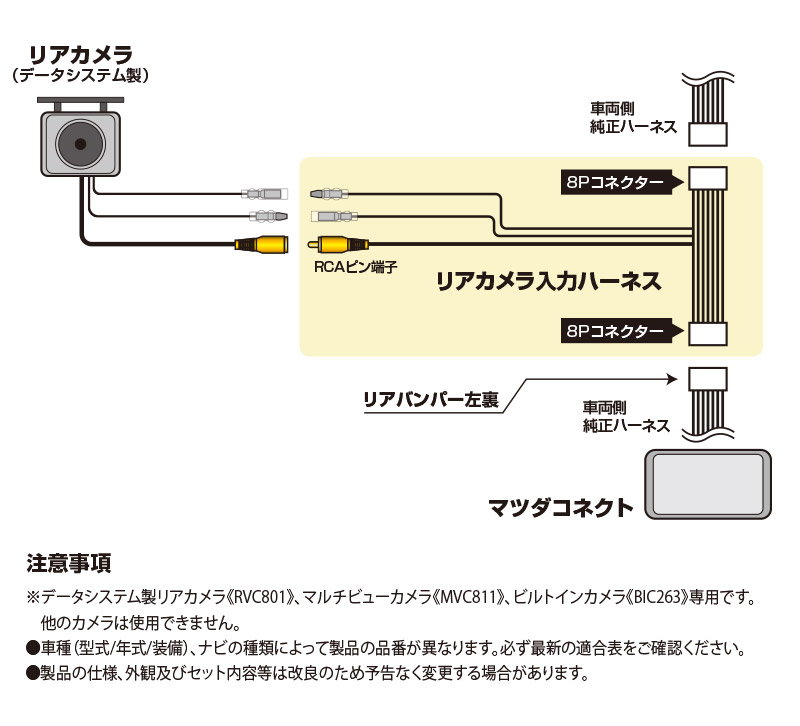 リアカメラ
（データシステム製）

車両側
純正ハーネス

8Pコネクター

RCAピン端子

リアカメラ入力ハーネス

8Pコネクター

リアバンパー左裏

車両側
純正ハーネス

マツダコネクト

注意事項

※データシステム製リアカメラ《RVC801》、マルチビューカメラ《MVC811》、ビルトインカメラ《BIC263》専用です。他のカメラは使用できません。
●車種（型式/年式/装備）、ナビの種類によって製品の品番が異なります。必ず最新の適合表をご確認ください。
●製品の仕様、外観及びセット内容等は改良のため予告なく変更する場合があります。